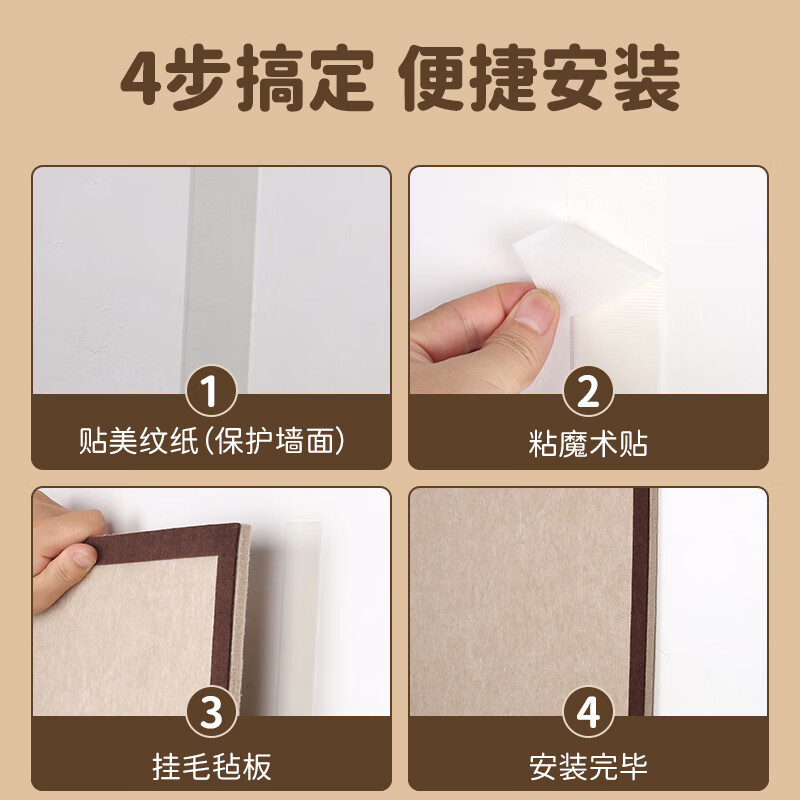 4步搞定 便捷安装

1
贴美纹纸(保护墙面)

2
粘魔术贴

3
挂毛毡板

4
安装完毕